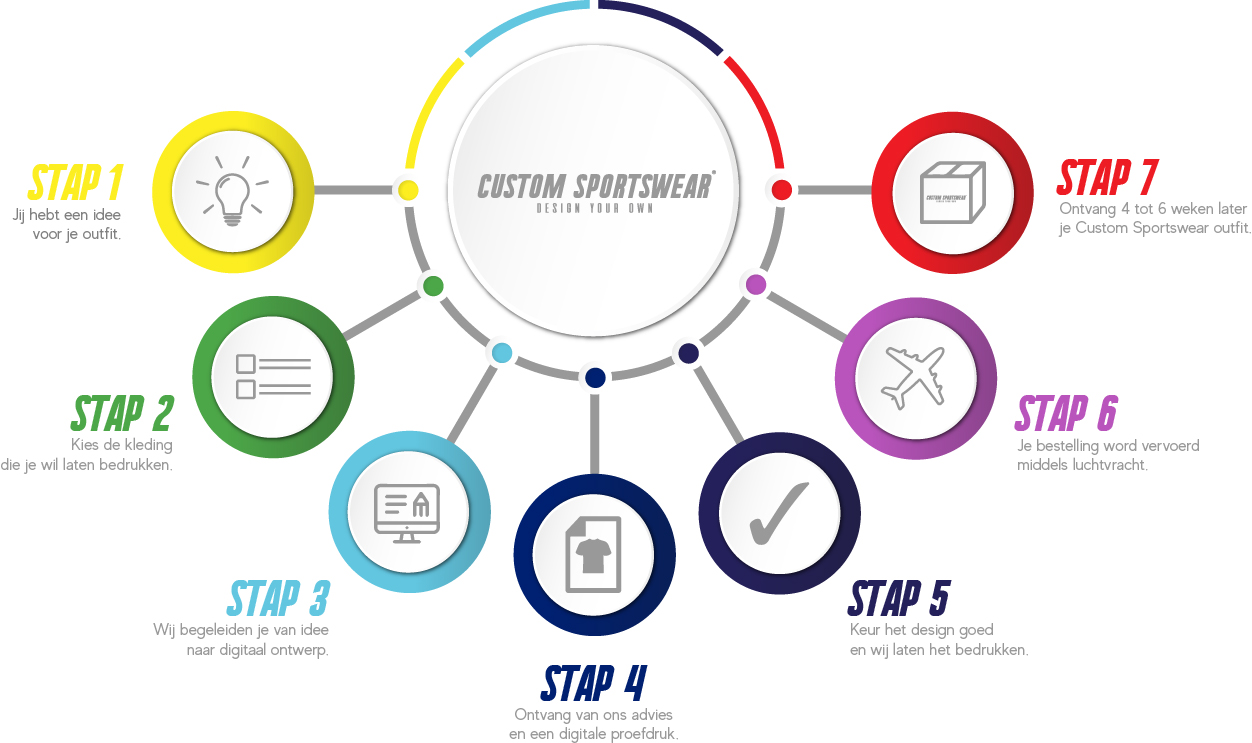 CUSTOM SPORTSWEAR
DESIGN YOUR OWN

STAP 1
Jij hebt een idee voor je outfit.

STAP 2
Kies de kleding die je wil laten bedrukken.

STAP 3
Wij begeleiden je van idee naar digitaal ontwerp.

STAP 4
Ontvang van ons advies en een digitale proefdruk.

STAP 5
Keur het design goed en wij laten het bedrukken.

STAP 6
Je bestelling word vervoerd middels luchtvracht.

STAP 7
Ontvang 4 tot 6 weken later je Custom Sportswear outfit.

CUSTOM SPORTSWEAR